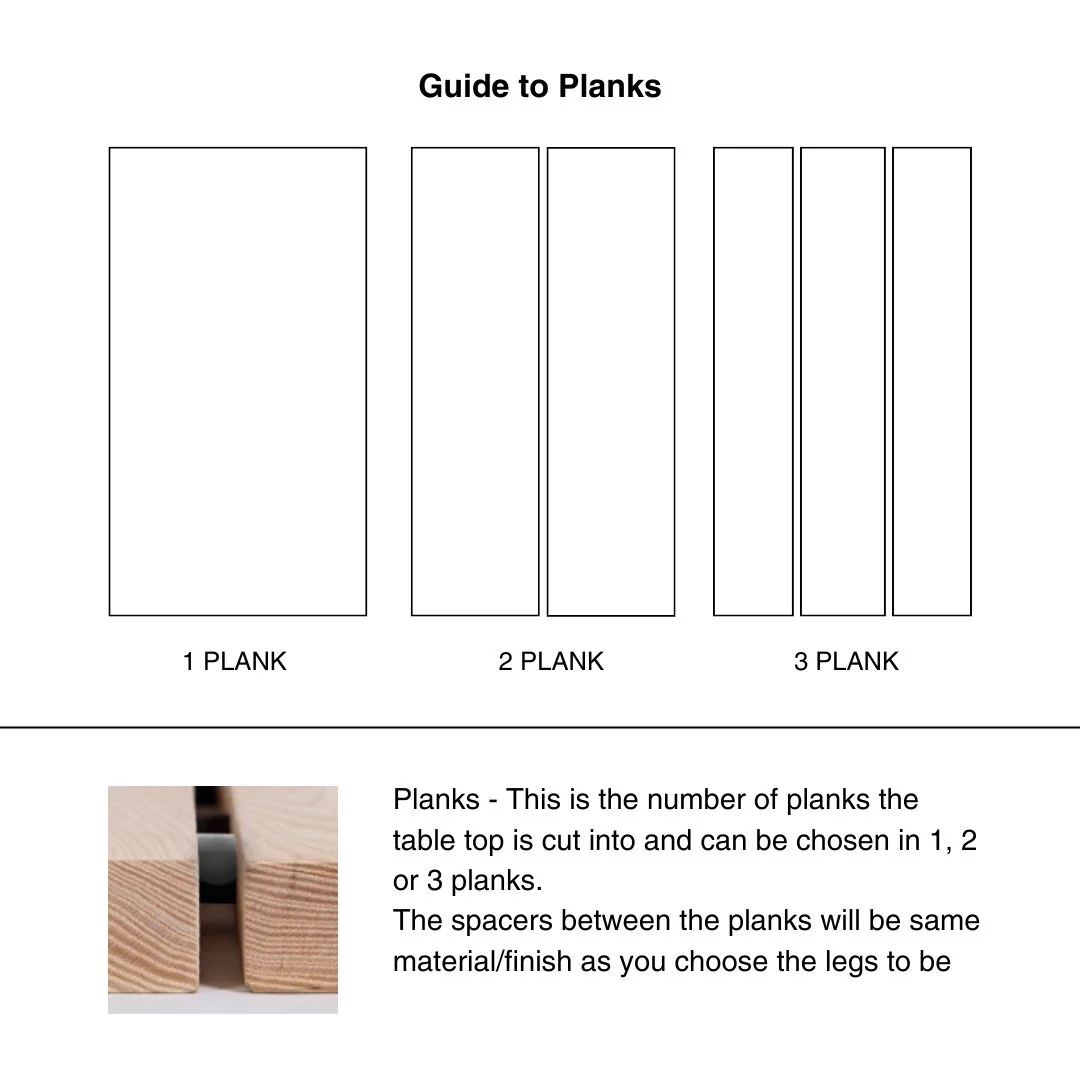 Guide to Planks

1 PLANK

2 PLANK

3 PLANK

Planks - This is the number of planks the table top is cut into and can be chosen in 1, 2 or 3 planks.
The spacers between the planks will be same material/finish as you choose the legs to be